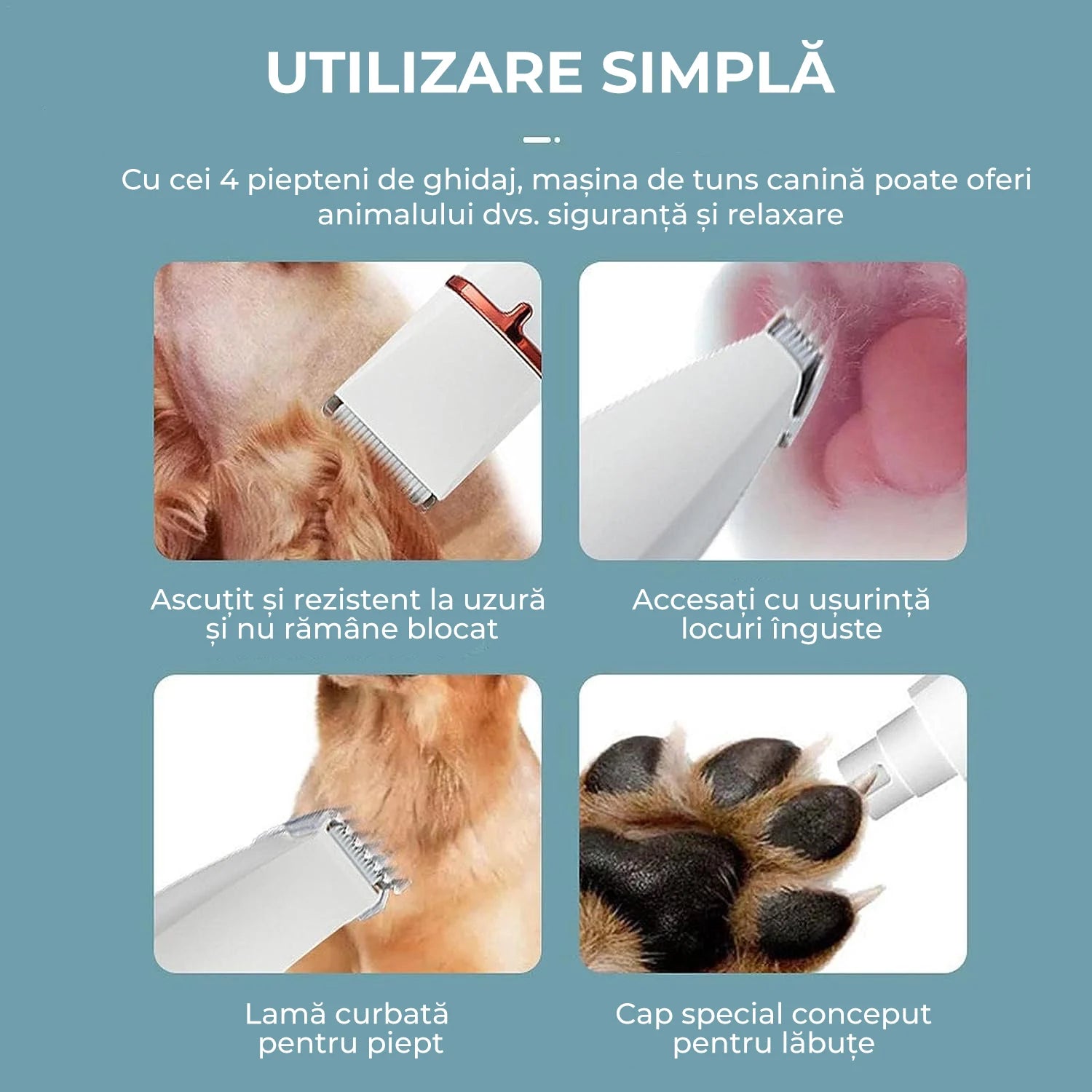 UTILIZARE SIMPLĂ

Cu cei 4 piepteni de ghidaj, mașina de tuns canină poate oferi animalului dvs. siguranță și relaxare

Ascuțit și rezistent la uzură și nu rămâne blocat

Accesați cu ușurință locuri înguste

Lamă curbată pentru piept

Cap special conceput pentru lăbuțe